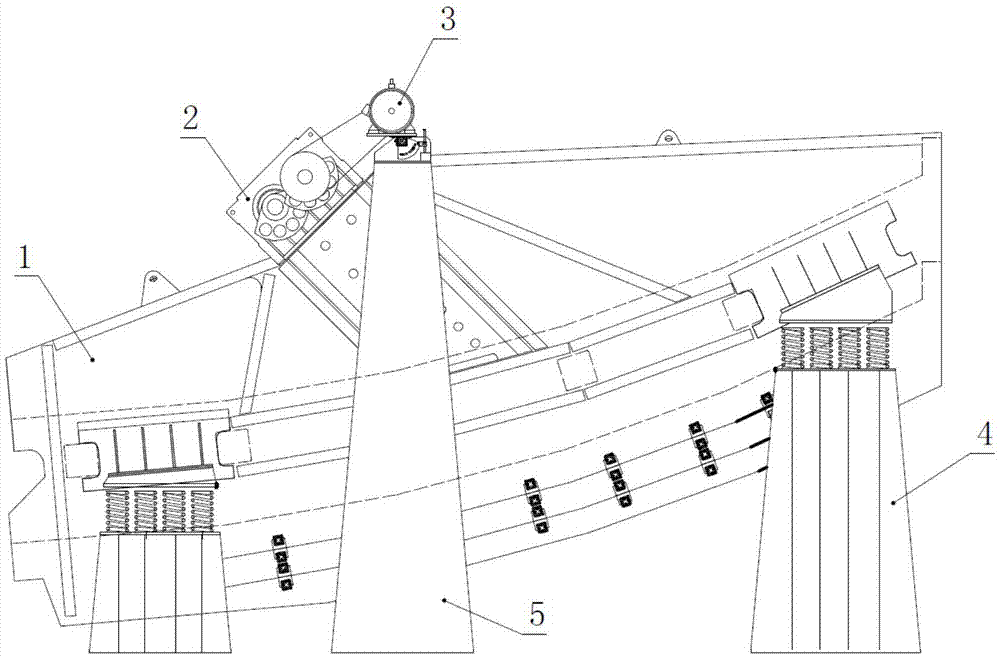 3
2
1
4
5